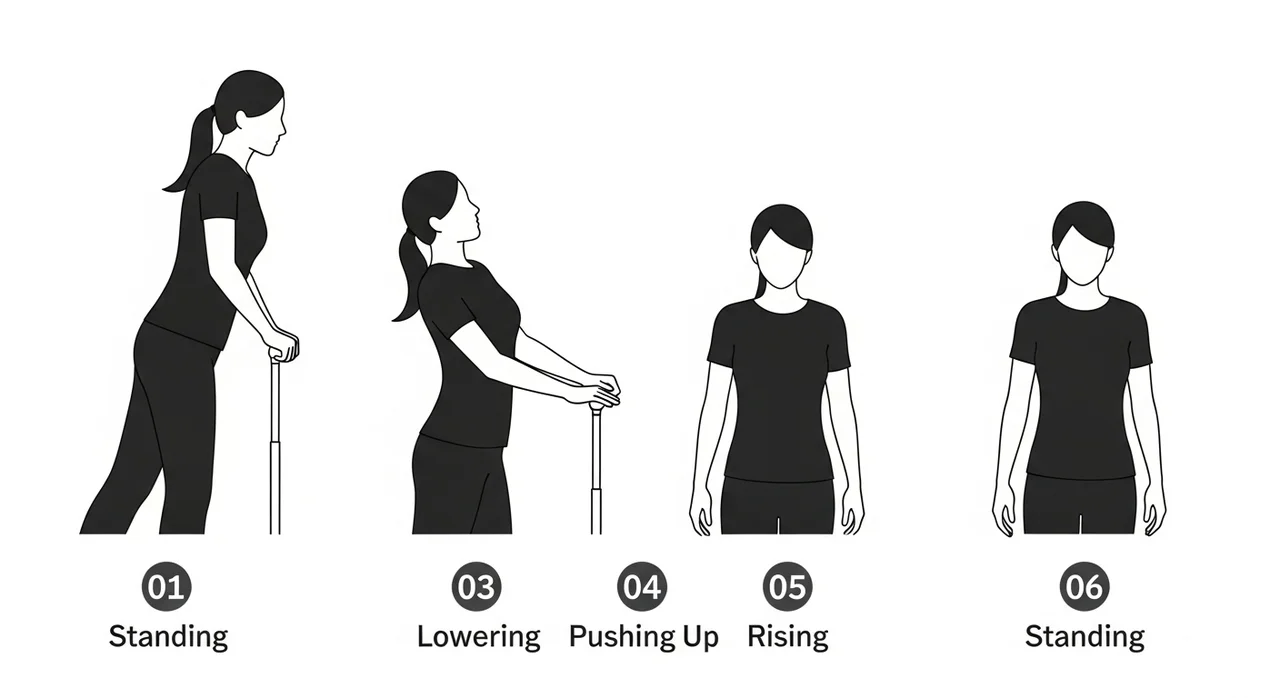 01
Standing

03
Lowering

04
Pushing Up

05
Rising

06
Standing